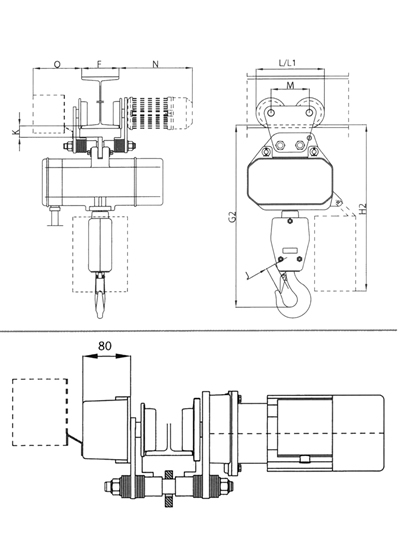 O
F
N
K
L/L1
M
G2
H2
J
80